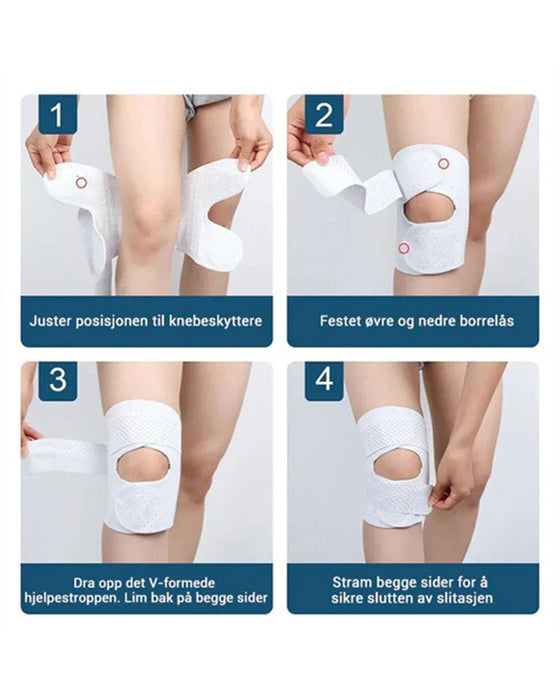 1

Juster posisjonen til knebeskyttere

2

Festet øvre og nedre borrelås

3

Dra opp det V-formede hjelpestroppen. Lim bak på begge sider

4

Stram begge sider for å sikre slutten av slitasjen