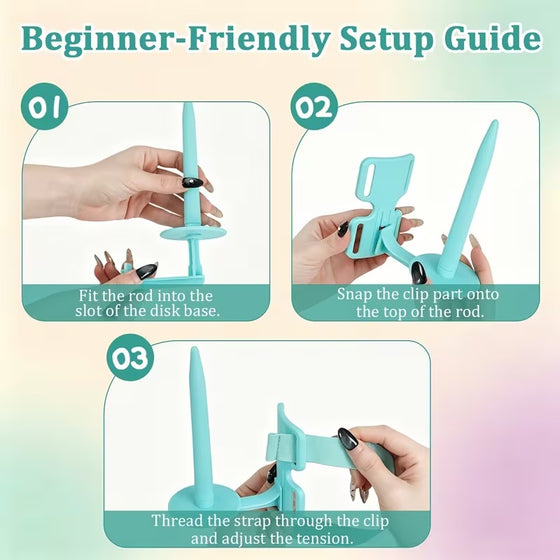 Beginner-Friendly Setup Guide

01

Fit the rod into the slot of the disk base.

02

Snap the clip part onto the top of the rod.

03

Thread the strap through the clip and adjust the tension.